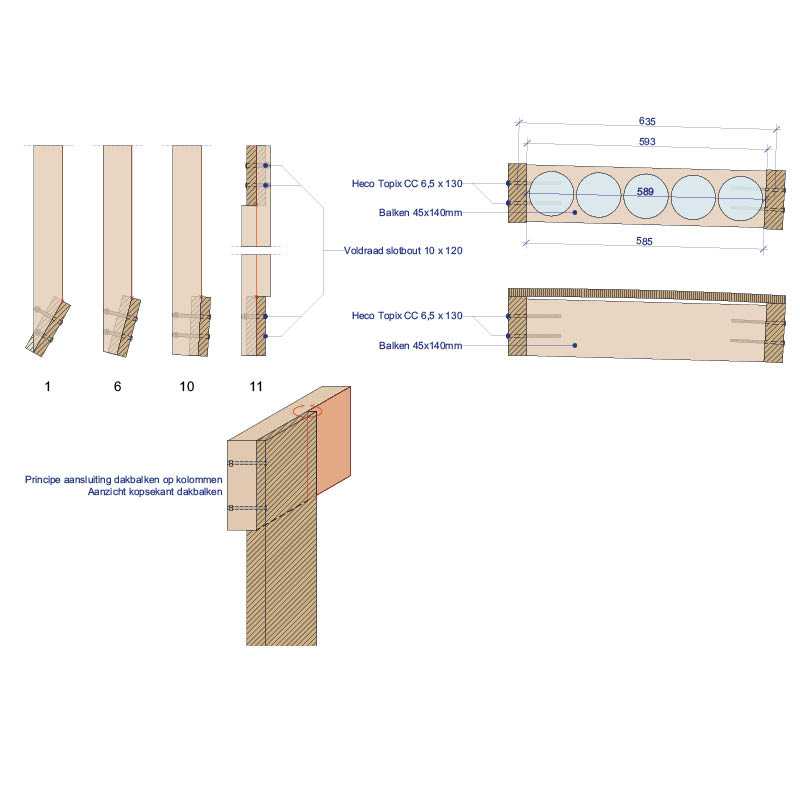 635
593
Heco Topix CC 6,5 x 130
589
Balken 45x140mm
Voldraad slotbout 10 x 120
585
Heco Topix CC 6,5 x 130
Balken 45x140mm
1
6
10
11
Principe aansluiting dakbalken op kolommen
Aanzicht kopsekant dakbalken